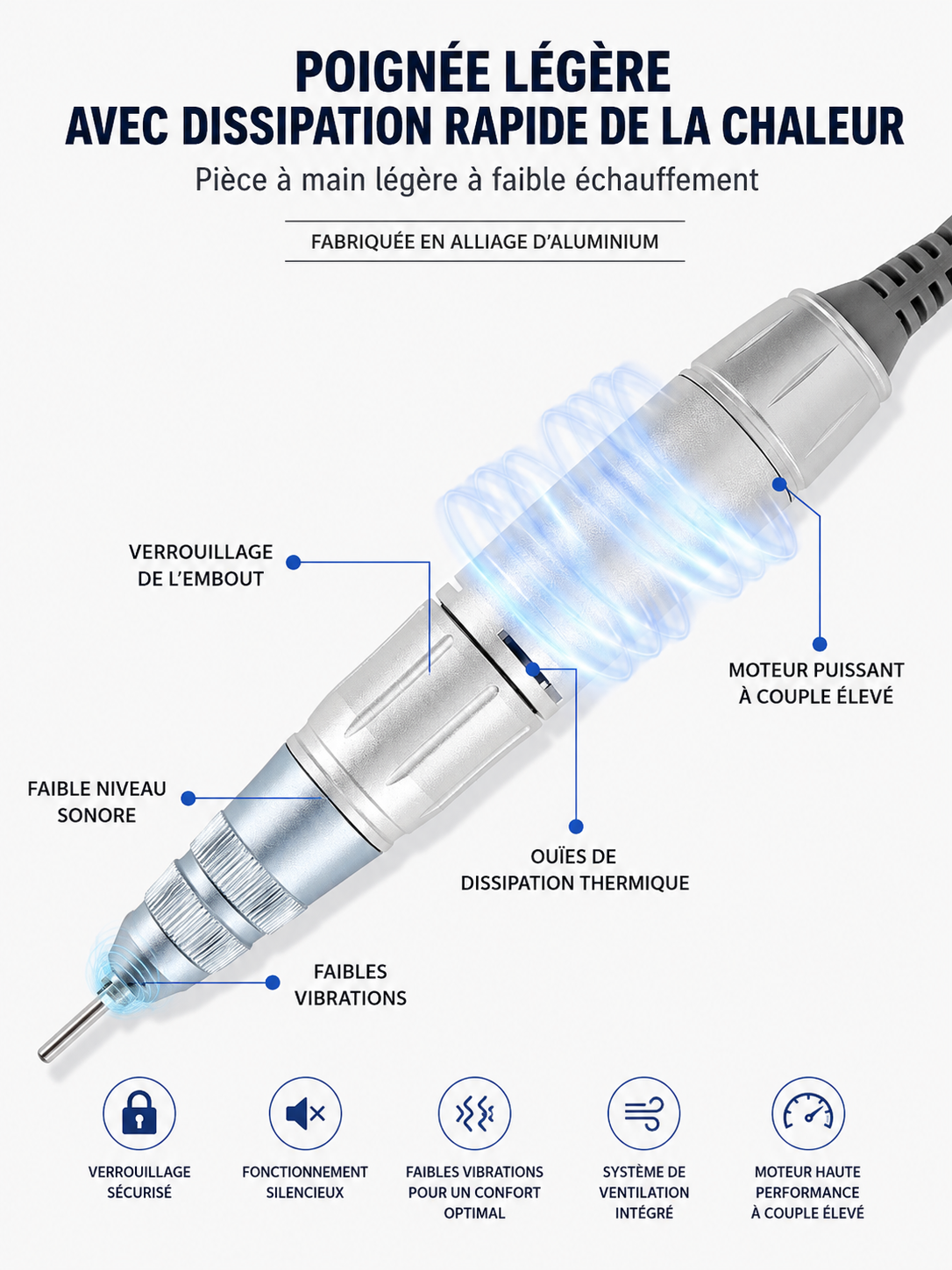 POIGNÉE LÉGÈRE
AVEC DISSIPATION RAPIDE DE LA CHALEUR

Pièce à main légère à faible échauffement

FABRIQUÉE EN ALLIAGE D'ALUMINIUM

VERROUILLAGE DE L'EMBOUT

MOTEUR PUISSANT À COUPLE ÉLEVÉ

FAIBLE NIVEAU SONORE

OUÏES DE DISSIPATION THERMIQUE

FAIBLES VIBRATIONS

VERROUILLAGE SÉCURISÉ

FONCTIONNEMENT SILENCIEUX

FAIBLES VIBRATIONS POUR UN CONFORT OPTIMAL

SYSTÈME DE VENTILATION INTÉGRÉ

MOTEUR HAUTE PERFORMANCE À COUPLE ÉLEVÉ